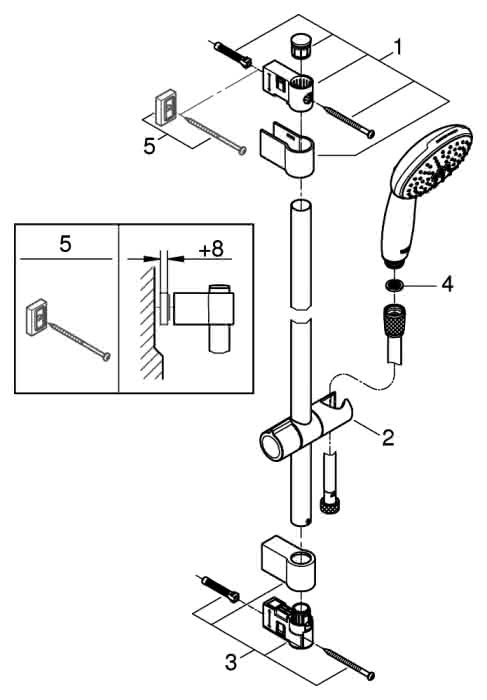 1

5

5

+8

4

2

3