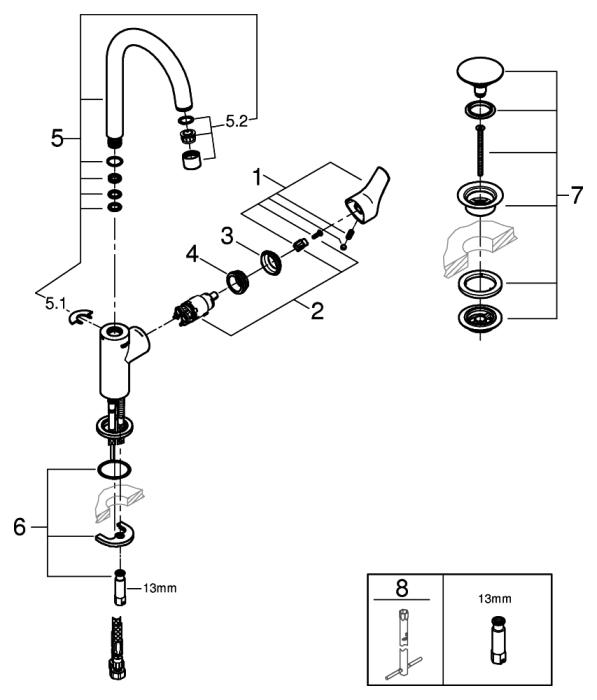 5
5.2
1
3
4
2
5.1
7
6
13mm
8
13mm