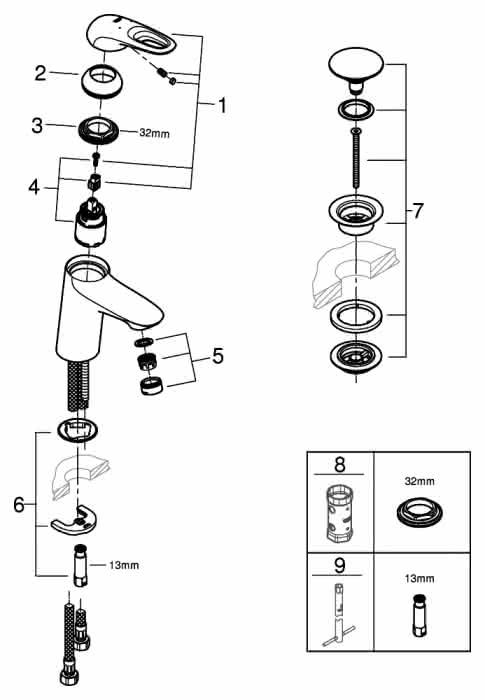 2
1
3
32mm
4
5
6
13mm
7
8
32mm
9
13mm