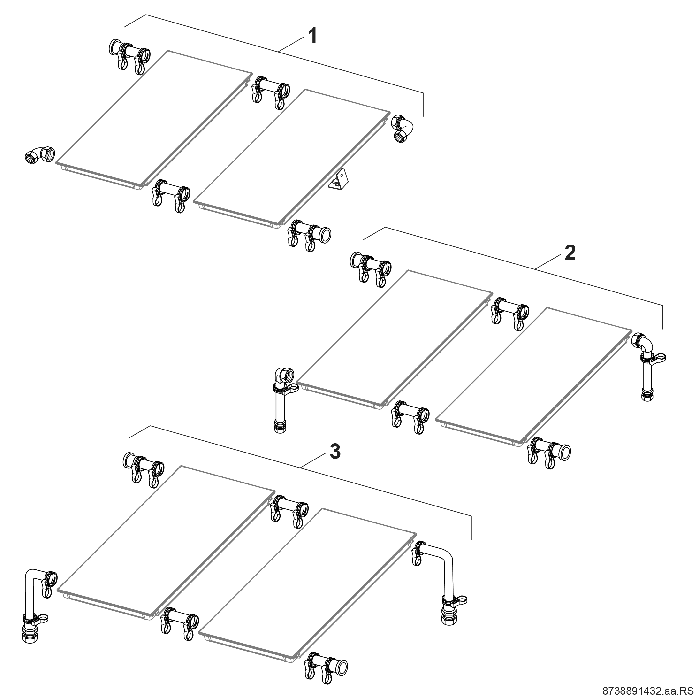 1

2

3

8738891432.ea.RS