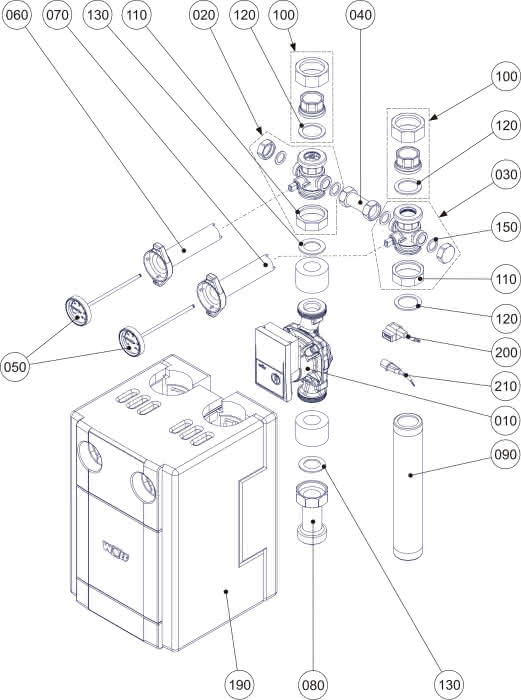 060
070
130
110
020
120
100
040
100
120
030
150
110
120
200
210
010
090
050
WOLF
190
080
130